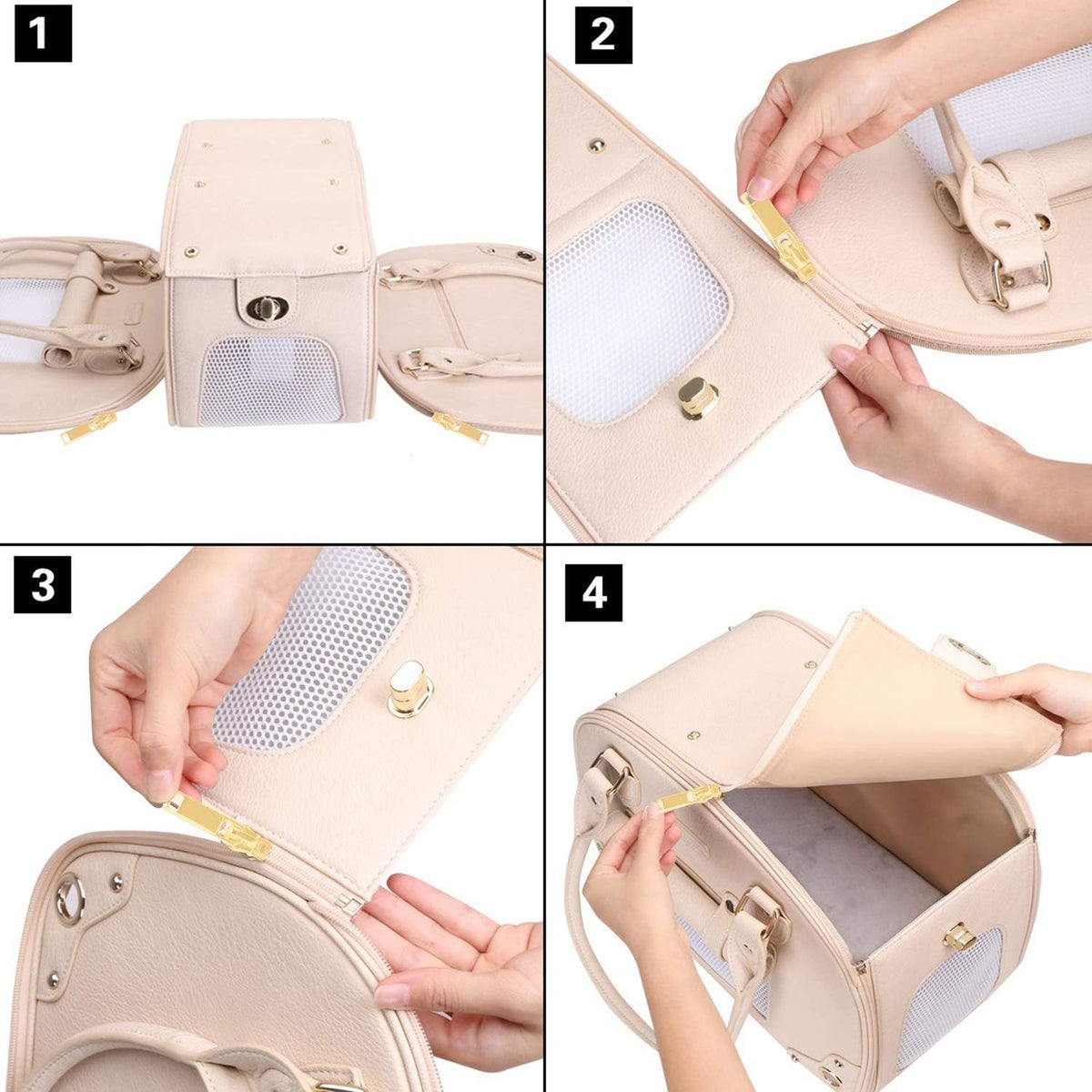 1

2

3

4